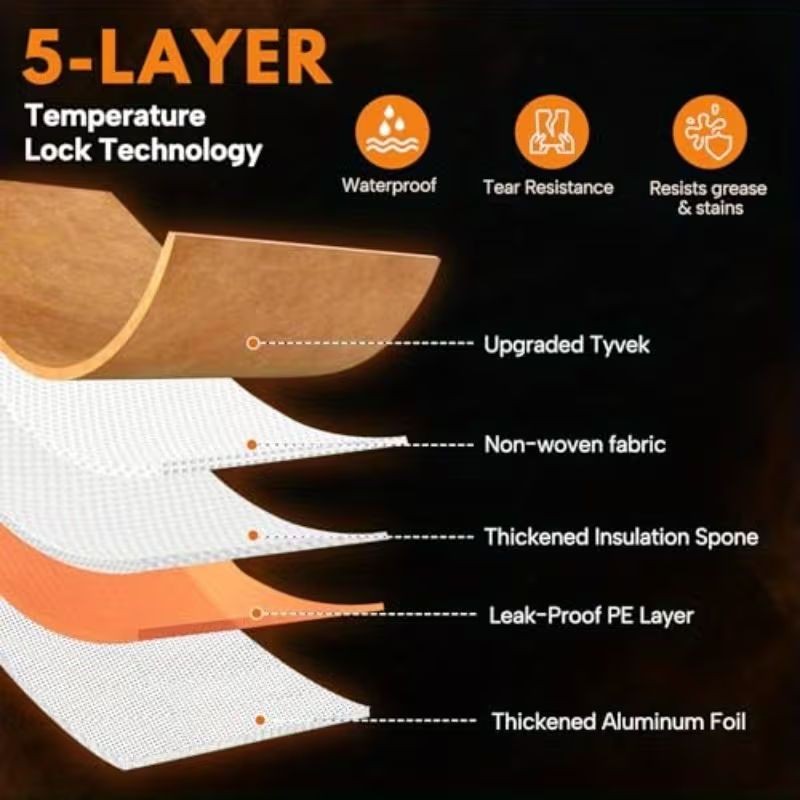 5-LAYER

Temperature Lock Technology

Waterproof

Tear Resistance

Resists grease & stains

Upgraded Tyvek

Non-woven fabric

Thickened Insulation Spone

Leak-Proof PE Layer

Thickened Aluminum Foil