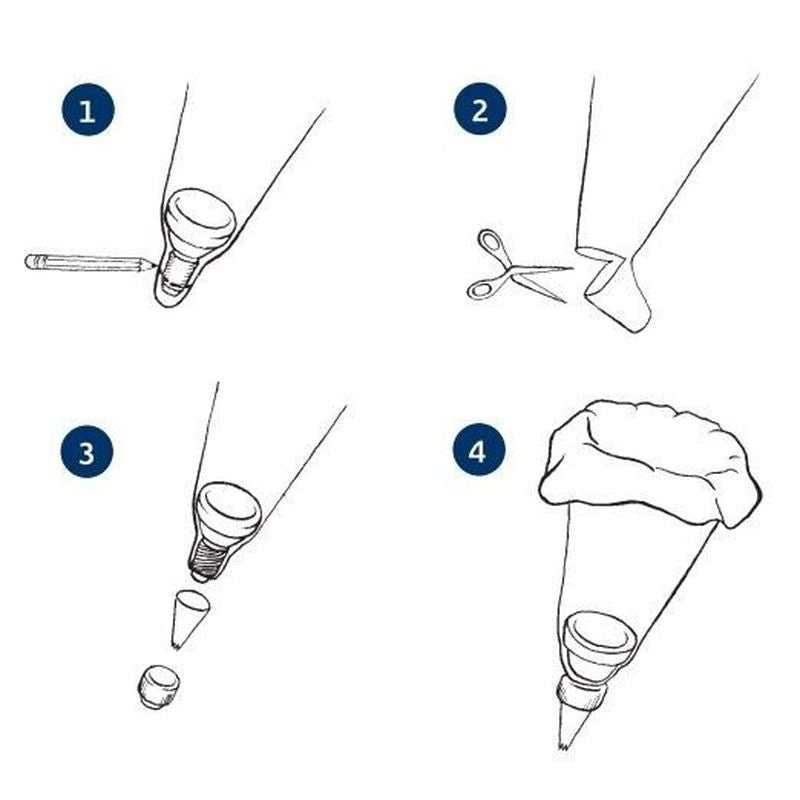 1

2

3

4